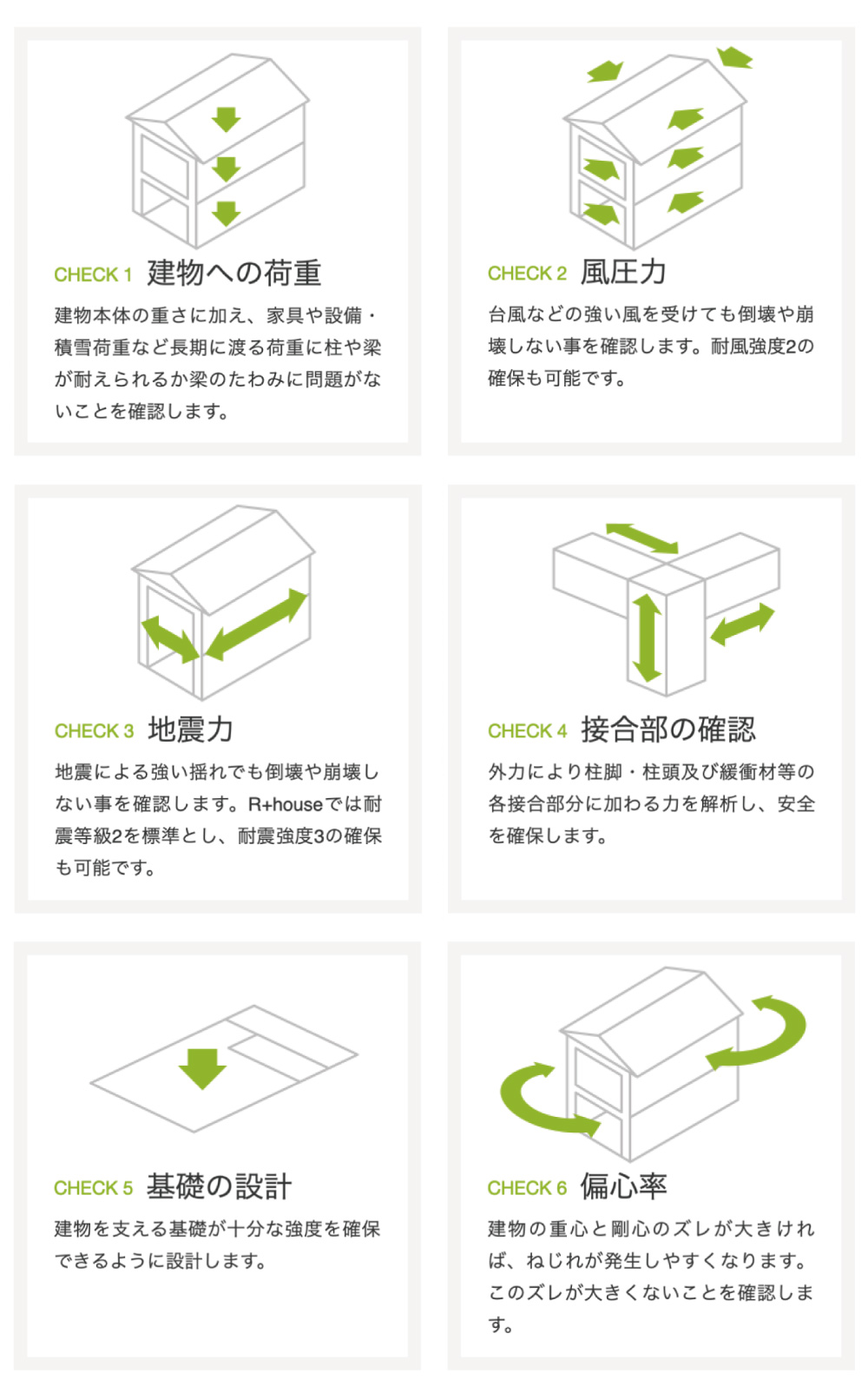 CHECK 1 建物への荷重

建物本体の重さに加え、家具や設備・積雪荷重など長期に渡る荷重に柱や梁が耐えられるか梁のたわみに問題がないことを確認します。

CHECK 2 風圧力

台風などの強い風を受けても倒壊や崩壊しない事を確認します。耐風強度2の確保も可能です。

CHECK 3 地震力

地震による強い揺れでも倒壊や崩壊しない事を確認します。R+houseでは耐震等級2を標準とし、耐震強度3の確保も可能です。

CHECK 4 接合部の確認

外力により柱脚・柱頭及び緩衝材等の各接合部分に加わる力を解析し、安全を確保します。

CHECK 5 基礎の設計

建物を支える基礎が十分な強度を確保できるように設計します。

CHECK 6 偏心率

建物の重心と剛心のズレが大きければ、ねじれが発生しやすくなります。このズレが大きくないことを確認します。